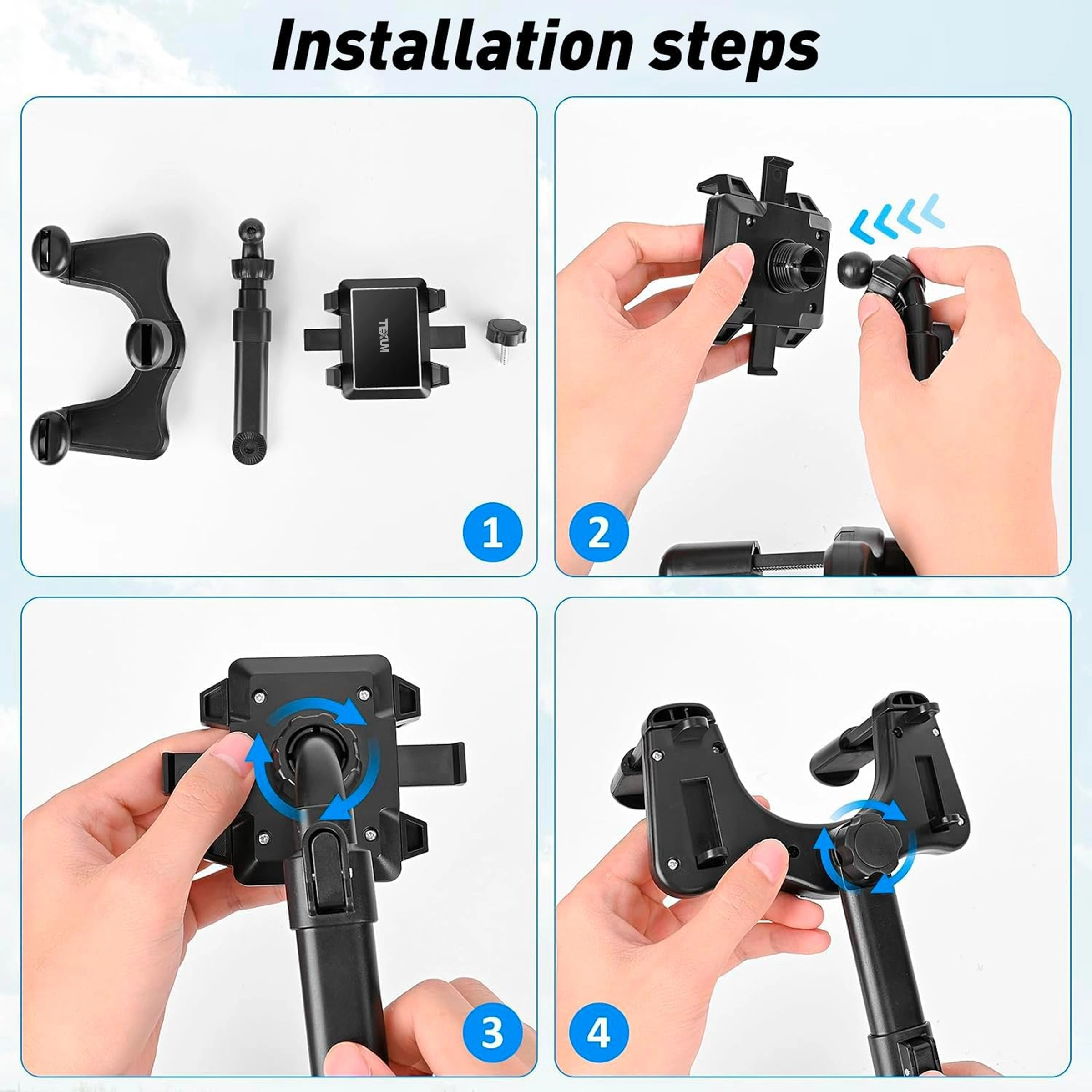 Installation steps

TEXUM

1

2

3

4